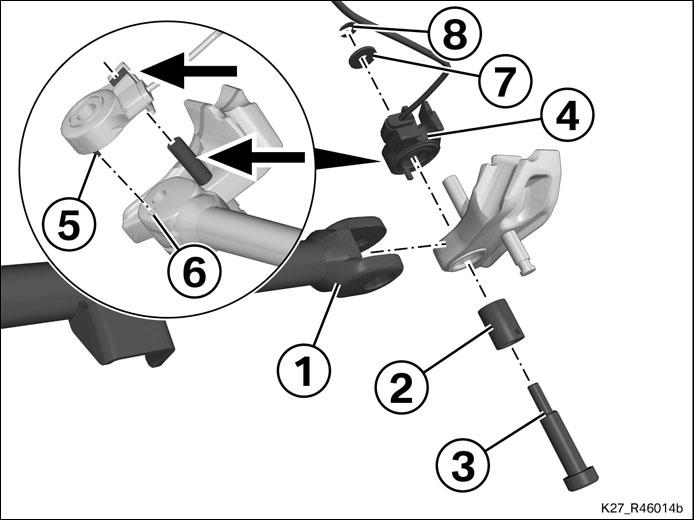 8
7
4
5
6
1
2
3
K27_R46014b