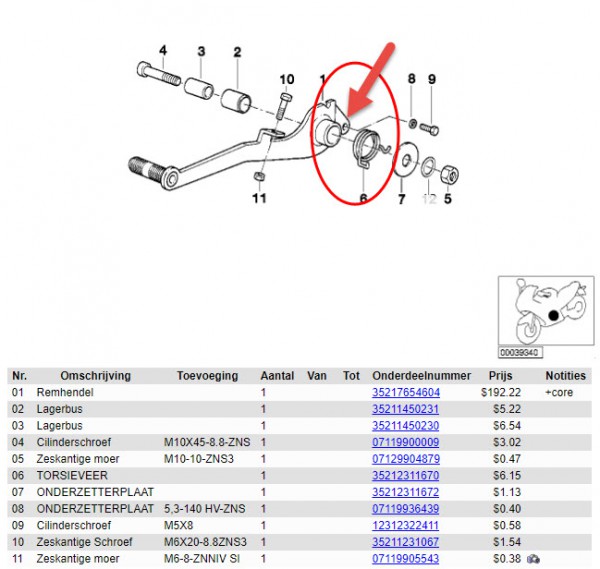 4 3 2 10 1 8 9

11 6 7 12 5

00039340

| Nr. | Omschrijving | Toevoeging | Aantal | Van | Tot | Onderdeelnummer | Prijs | Notities |
|---|---|---|---|---|---|---|---|---|
| 01 | Remhendel | | 1 | | | 35217654604 | $192.22 | +core |
| 02 | Lagerbus | | 1 | | | 35211450231 | $5.22 | |
| 03 | Lagerbus | | 1 | | | 35211450230 | $6.54 | |
| 04 | Cilinderschroef | M10X45-8.8-ZNS | 1 | | | 07119900009 | $3.02 | |
| 05 | Zeskantige moer | M10-10-ZNS3 | 1 | | | 07129904879 | $0.47 | |
| 06 | TORSIEVEER | | 1 | | | 35212311670 | $6.15 | |
| 07 | ONDERZETTERPLAAT | | 1 | | | 35212311672 | $1.13 | |
| 08 | ONDERZETTERPLAAT | 5,3-140 HV-ZNS | 1 | | | 07119936439 | $0.40 | |
| 09 | Cilinderschroef | M5X8 | 1 | | | 12312322411 | $0.58 | |
| 10 | Zeskantige Schroef | M6X20-8.8ZNS3 | 1 | | | 35211231067 | $1.54 | |
| 11 | Zeskantige moer | M6-8-ZNNIV SI | 1 | | | 07119905543 | $0.38 | |