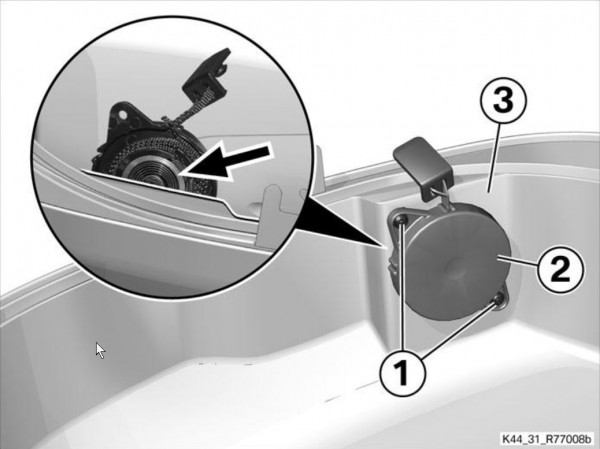 3

2

1

K44_31_R77008b