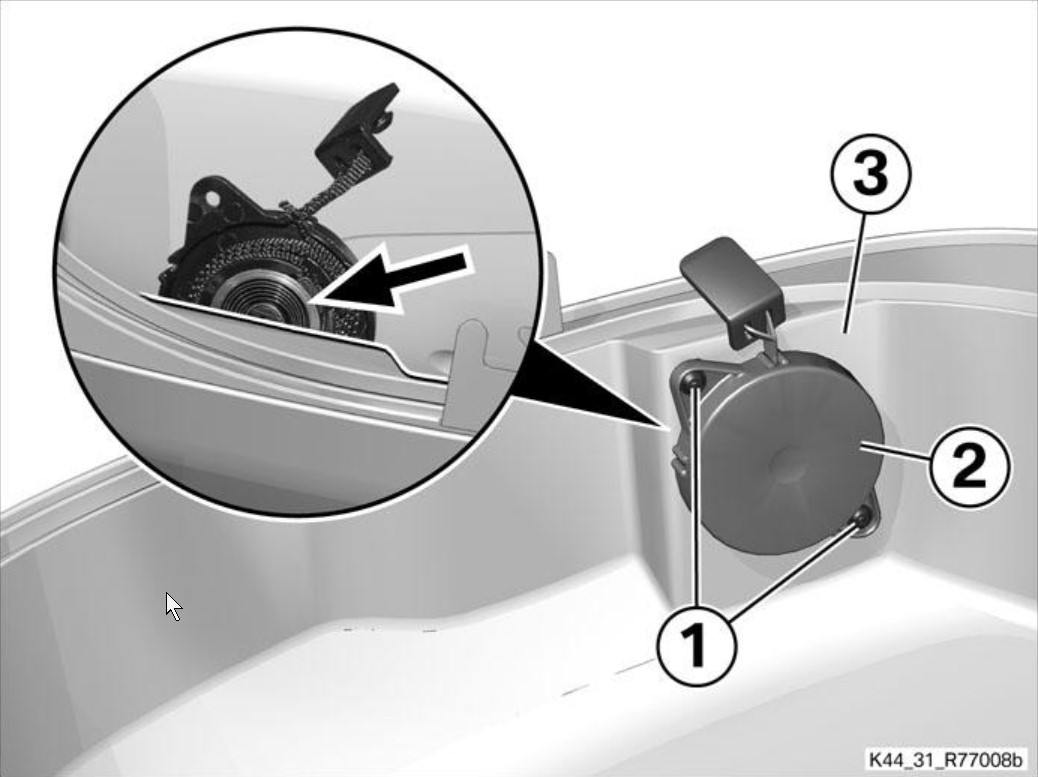 3
2
1
K44_31_R77008b