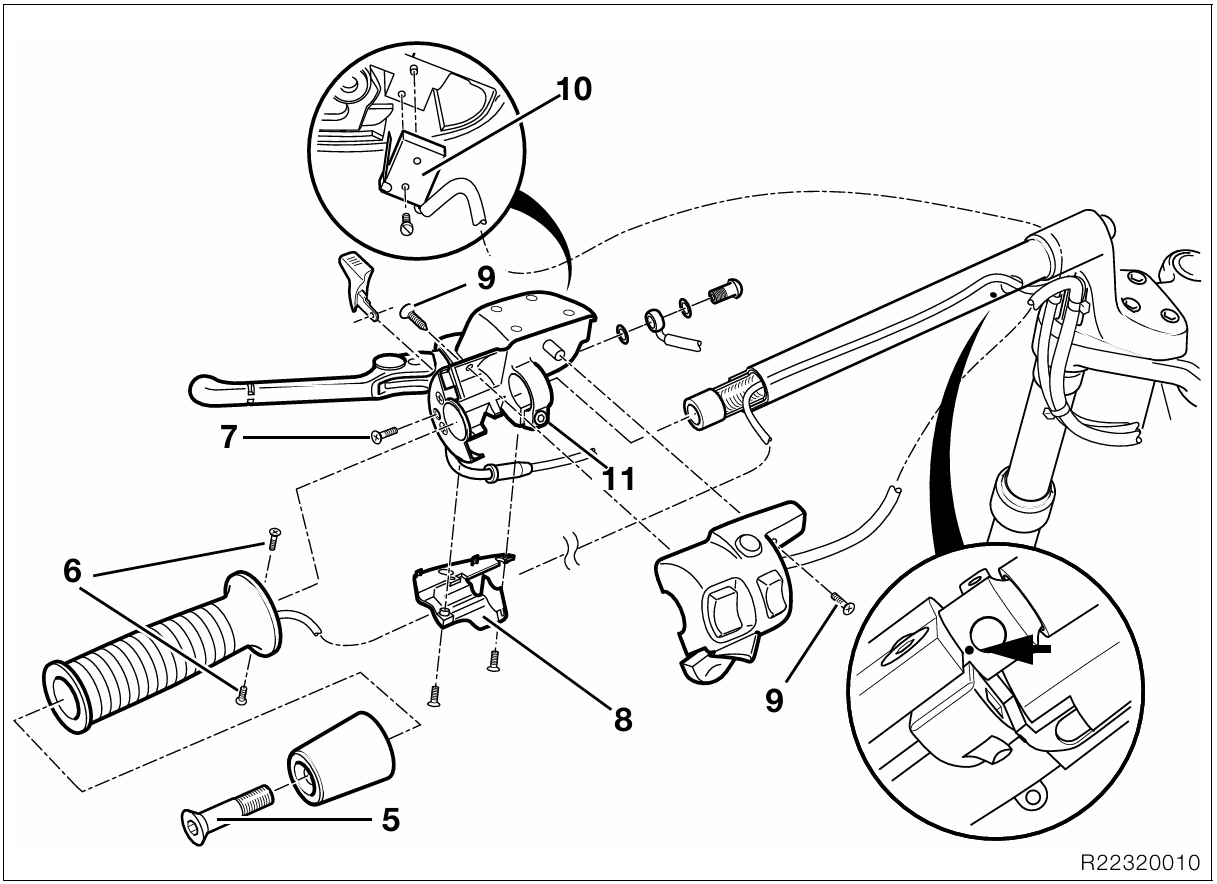 10
9
7
11
6
8
9
5
R22320010